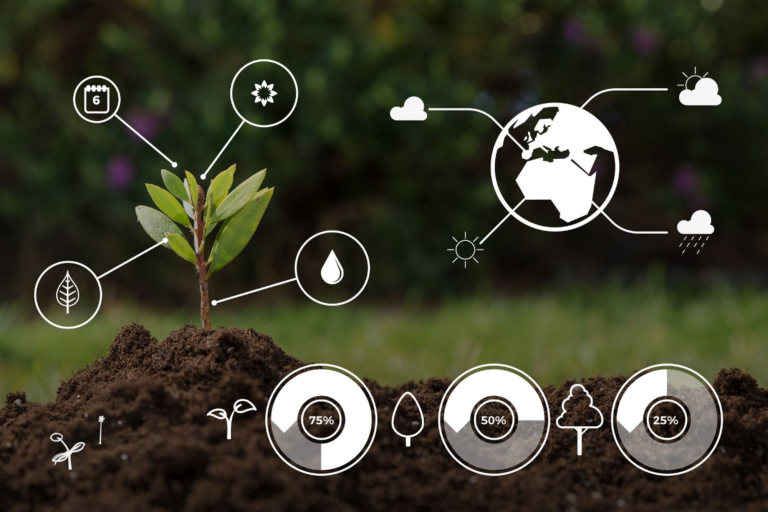 6

75%

50%

25%